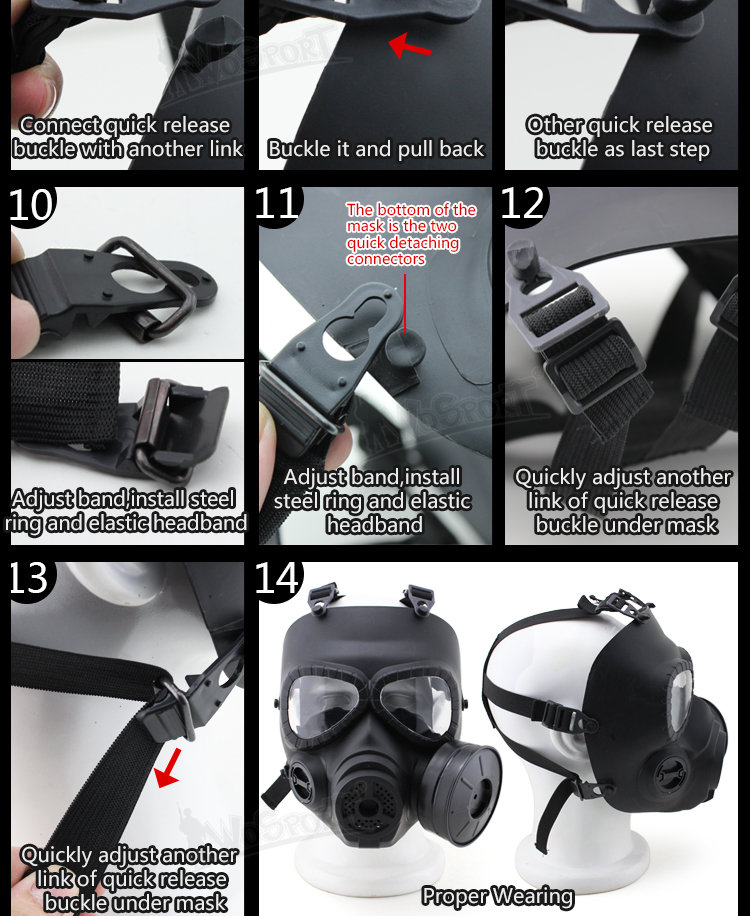 Connect quick release buckle with another link

Buckle it and pull back

Other quick release buckle as last step

10

Adjust band,install steel ring and elastic headband

11

The bottom of the mask is the two quick detaching connectors

Adjust band,install steel ring and elastic headband

12

Quickly adjust another link of quick release buckle under mask

13

Quickly adjust another link of quick release buckle under mask

14

Proper Wearing