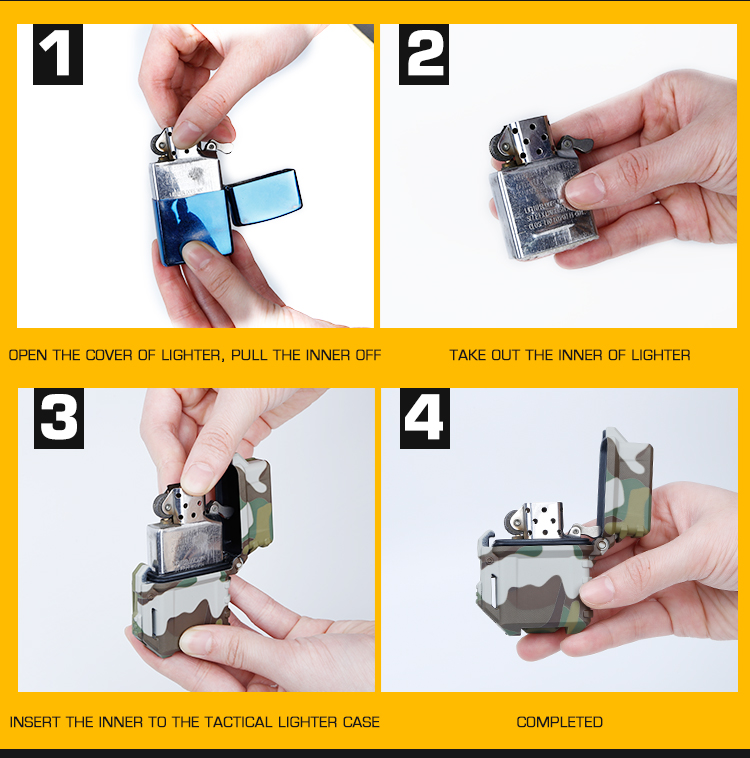 1

OPEN THE COVER OF LIGHTER, PULL THE INNER OFF

2

TAKE OUT THE INNER OF LIGHTER

3

INSERT THE INNER TO THE TACTICAL LIGHTER CASE

4

COMPLETED