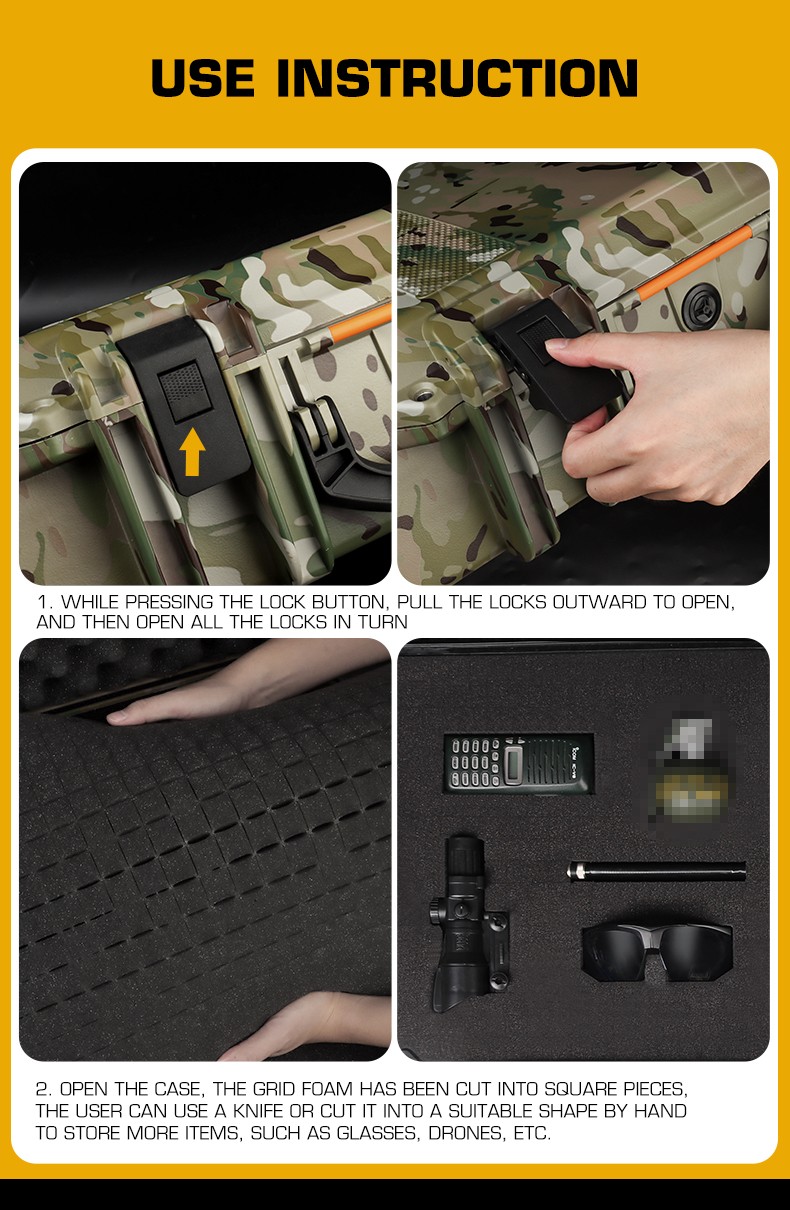 USE INSTRUCTION

1. WHILE PRESSING THE LOCK BUTTON, PULL THE LOCKS OUTWARD TO OPEN, AND THEN OPEN ALL THE LOCKS IN TURN

2. OPEN THE CASE, THE GRID FOAM HAS BEEN CUT INTO SQUARE PIECES, THE USER CAN USE A KNIFE OR CUT IT INTO A SUITABLE SHAPE BY HAND TO STORE MORE ITEMS, SUCH AS GLASSES, DRONES, ETC.