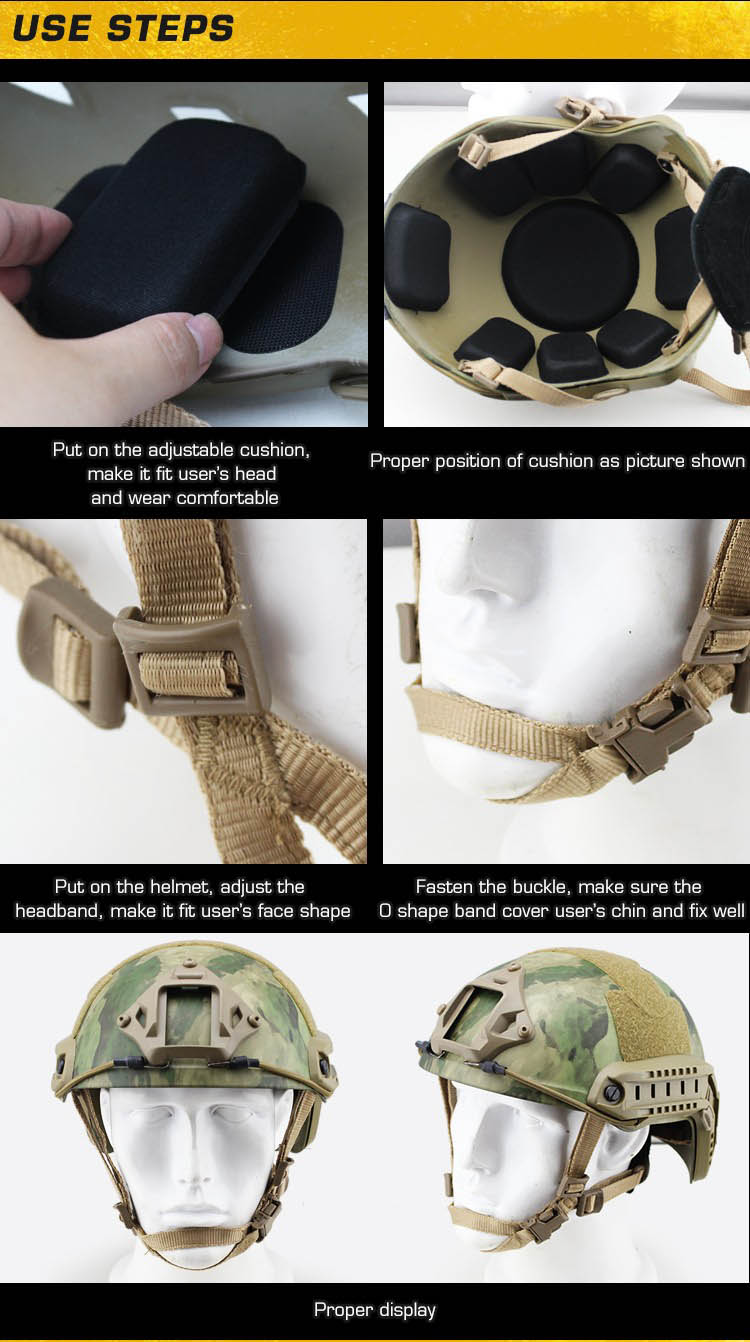 USE STEPS

Put on the adjustable cushion, make it fit user's head and wear comfortable

Proper position of cushion as picture shown

Put on the helmet, adjust the headband, make it fit user's face shape

Fasten the buckle, make sure the O shape band cover user's chin and fix well

Proper display