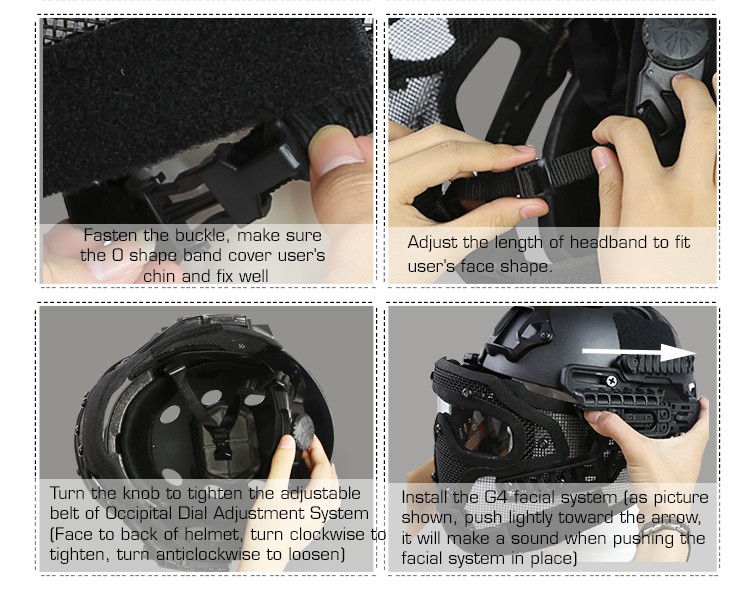 Fasten the buckle, make sure the O shape band cover user's chin and fix well

Adjust the length of headband to fit user's face shape.

Turn the knob to tighten the adjustable belt of Occipital Dial Adjustment System (Face to back of helmet, turn clockwise to tighten, turn anticlockwise to loosen)

Install the G4 facial system (as picture shown, push lightly toward the arrow, it will make a sound when pushing the facial system in place)