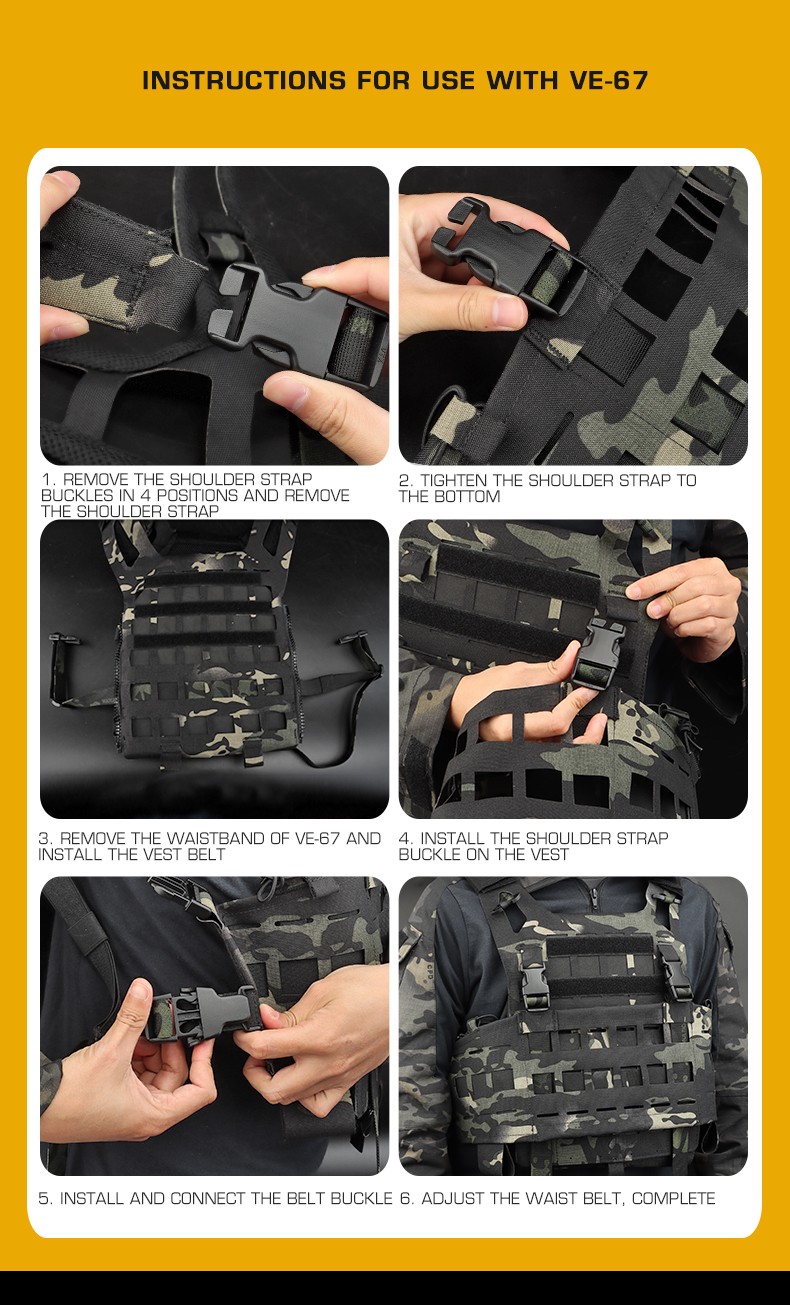 INSTRUCTIONS FOR USE WITH VE-67

1. REMOVE THE SHOULDER STRAP BUCKLES IN 4 POSITIONS AND REMOVE THE SHOULDER STRAP

2. TIGHTEN THE SHOULDER STRAP TO THE BOTTOM

3. REMOVE THE WAISTBAND OF VE-67 AND INSTALL THE VEST BELT

4. INSTALL THE SHOULDER STRAP BUCKLE ON THE VEST

5. INSTALL AND CONNECT THE BELT BUCKLE

6. ADJUST THE WAIST BELT, COMPLETE