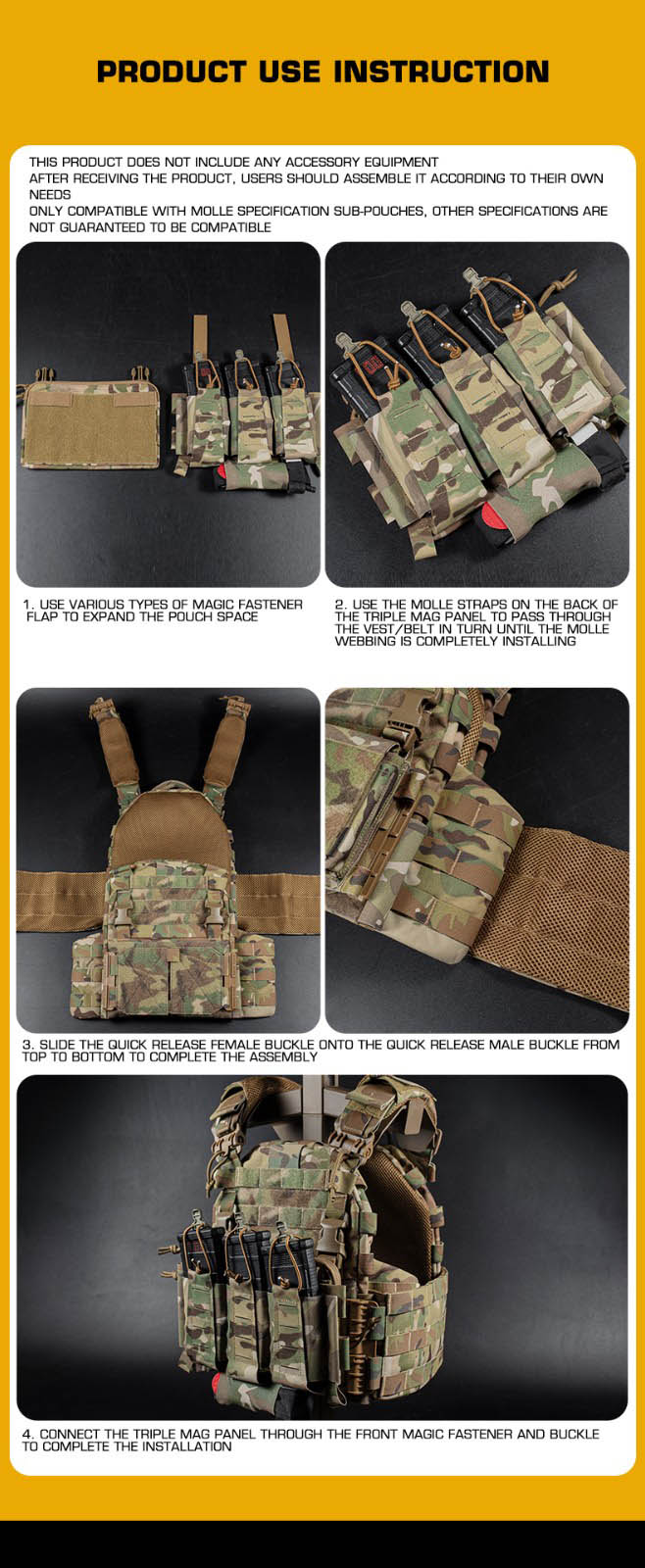 PRODUCT USE INSTRUCTION

THIS PRODUCT DOES NOT INCLUDE ANY ACCESSORY EQUIPMENT
AFTER RECEIVING THE PRODUCT, USERS SHOULD ASSEMBLE IT ACCORDING TO THEIR OWN NEEDS
ONLY COMPATIBLE WITH MOLLE SPECIFICATION SUB-POUCHES, OTHER SPECIFICATIONS ARE NOT GUARANTEED TO BE COMPATIBLE

1. USE VARIOUS TYPES OF MAGIC FASTENER FLAP TO EXPAND THE POUCH SPACE

2. USE THE MOLLE STRAPS ON THE BACK OF THE TRIPLE MAG PANEL TO PASS THROUGH THE VEST/BELT IN TURN UNTIL THE MOLLE WEBBING IS COMPLETELY INSTALLING

3. SLIDE THE QUICK RELEASE FEMALE BUCKLE ONTO THE QUICK RELEASE MALE BUCKLE FROM TOP TO BOTTOM TO COMPLETE THE ASSEMBLY

4. CONNECT THE TRIPLE MAG PANEL THROUGH THE FRONT MAGIC FASTENER AND BUCKLE TO COMPLETE THE INSTALLATION