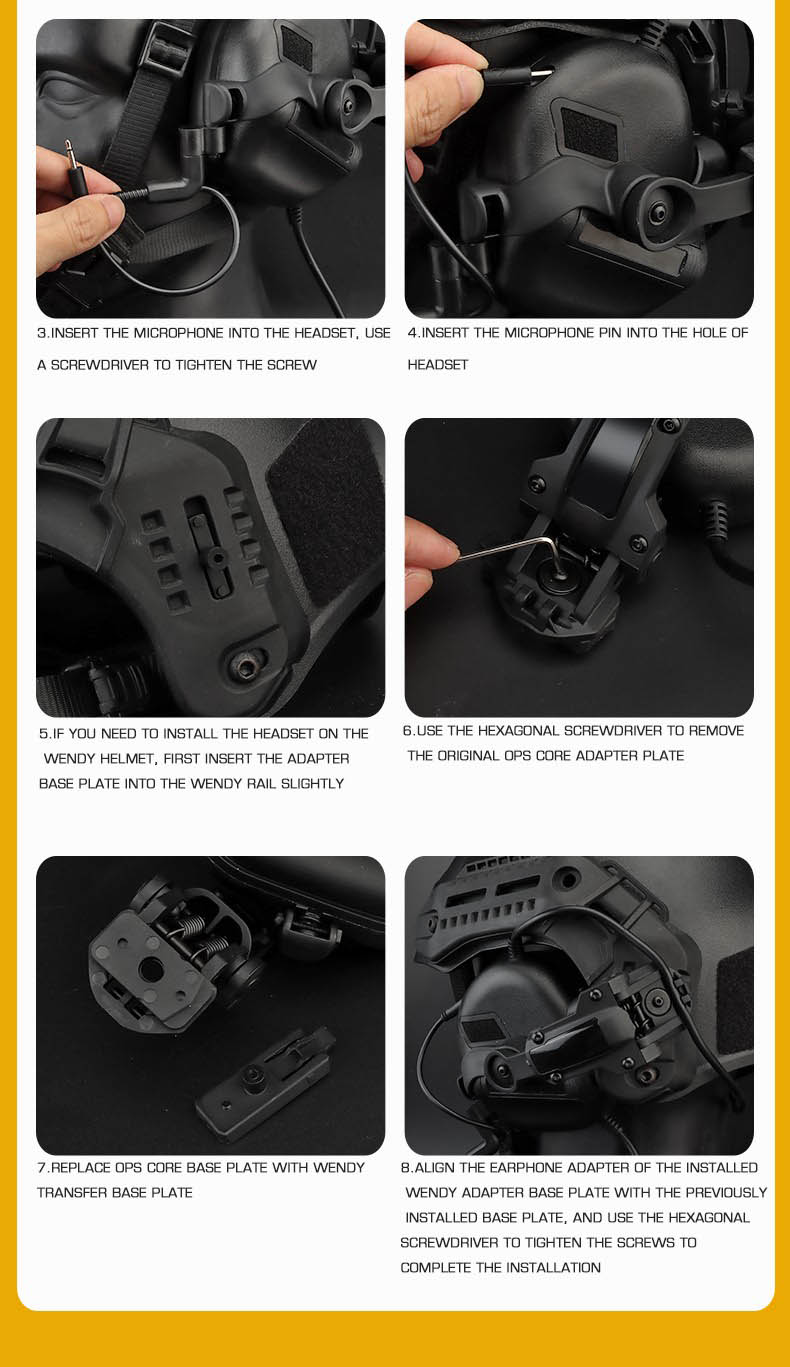 3.INSERT THE MICROPHONE INTO THE HEADSET, USE A SCREWDRIVER TO TIGHTEN THE SCREW

4.INSERT THE MICROPHONE PIN INTO THE HOLE OF HEADSET

5.IF YOU NEED TO INSTALL THE HEADSET ON THE WENDY HELMET, FIRST INSERT THE ADAPTER BASE PLATE INTO THE WENDY RAIL SLIGHTLY

6.USE THE HEXAGONAL SCREWDRIVER TO REMOVE THE ORIGINAL OPS CORE ADAPTER PLATE

7.REPLACE OPS CORE BASE PLATE WITH WENDY TRANSFER BASE PLATE

8.ALIGN THE EARPHONE ADAPTER OF THE INSTALLED WENDY ADAPTER BASE PLATE WITH THE PREVIOUSLY INSTALLED BASE PLATE, AND USE THE HEXAGONAL SCREWDRIVER TO TIGHTEN THE SCREWS TO COMPLETE THE INSTALLATION