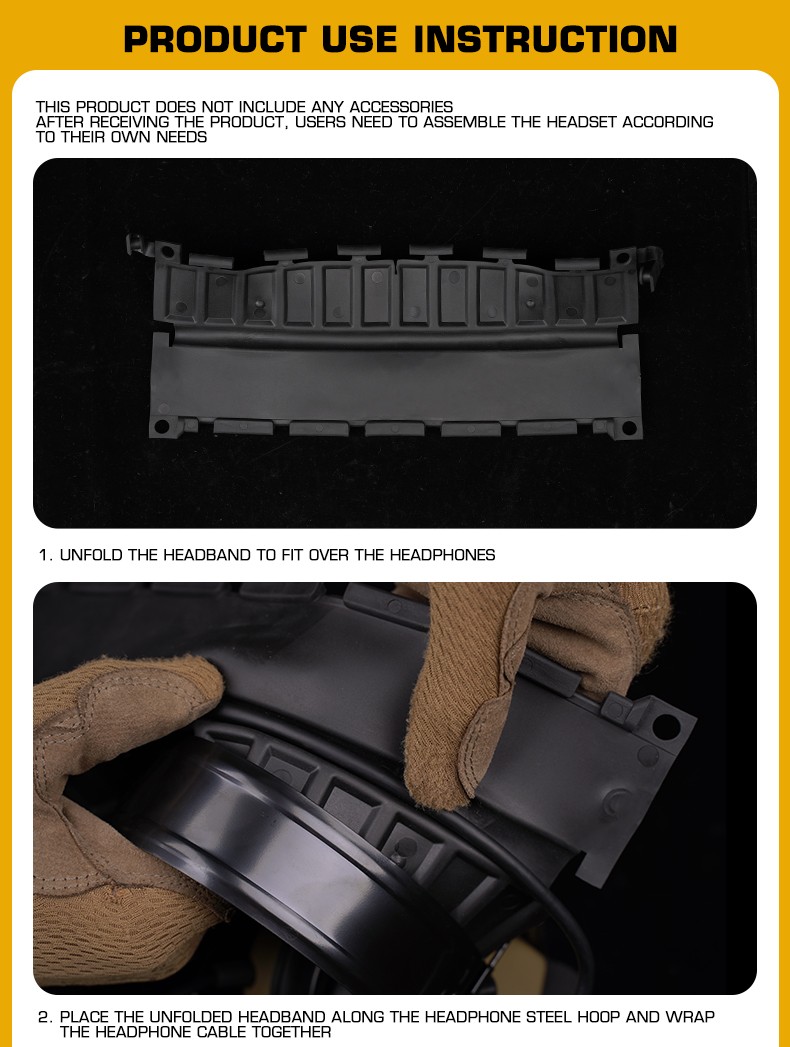 PRODUCT USE INSTRUCTION

THIS PRODUCT DOES NOT INCLUDE ANY ACCESSORIES
AFTER RECEIVING THE PRODUCT, USERS NEED TO ASSEMBLE THE HEADSET ACCORDING TO THEIR OWN NEEDS

1. UNFOLD THE HEADBAND TO FIT OVER THE HEADPHONES

2. PLACE THE UNFOLDED HEADBAND ALONG THE HEADPHONE STEEL HOOP AND WRAP THE HEADPHONE CABLE TOGETHER