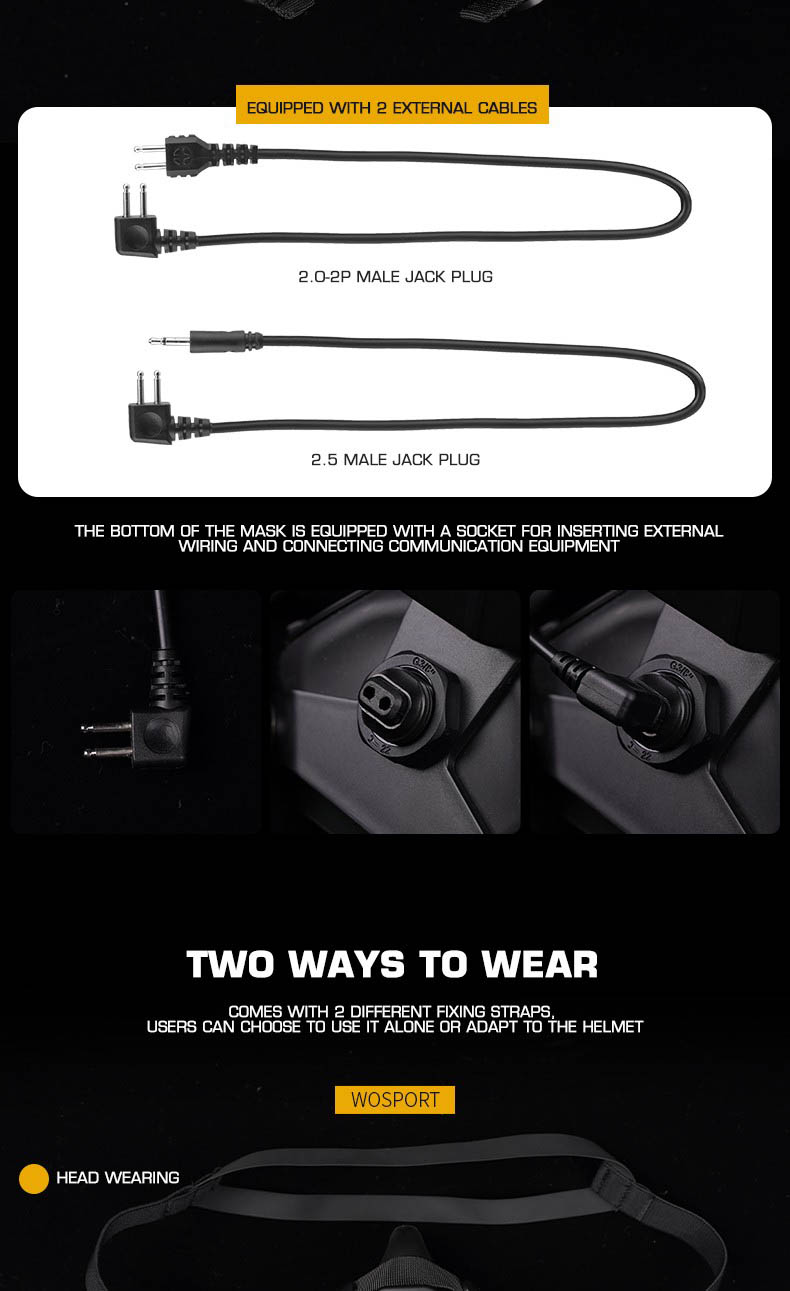 EQUIPPED WITH 2 EXTERNAL CABLES

2.0-2P MALE JACK PLUG

2.5 MALE JACK PLUG

THE BOTTOM OF THE MASK IS EQUIPPED WITH A SOCKET FOR INSERTING EXTERNAL WIRING AND CONNECTING COMMUNICATION EQUIPMENT

TWO WAYS TO WEAR

COMES WITH 2 DIFFERENT FIXING STRAPS, USERS CAN CHOOSE TO USE IT ALONE OR ADAPT TO THE HELMET

WOSPORT

HEAD WEARING